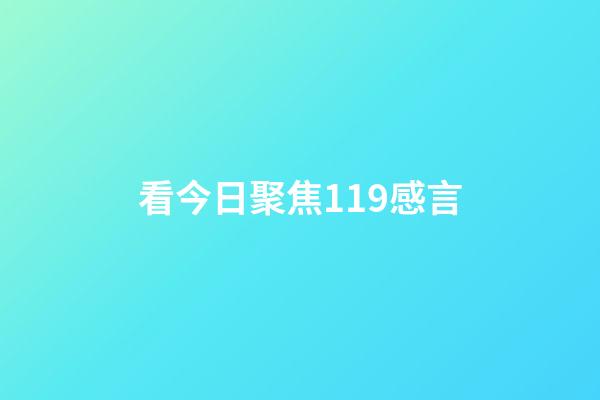 看今日聚焦119感言